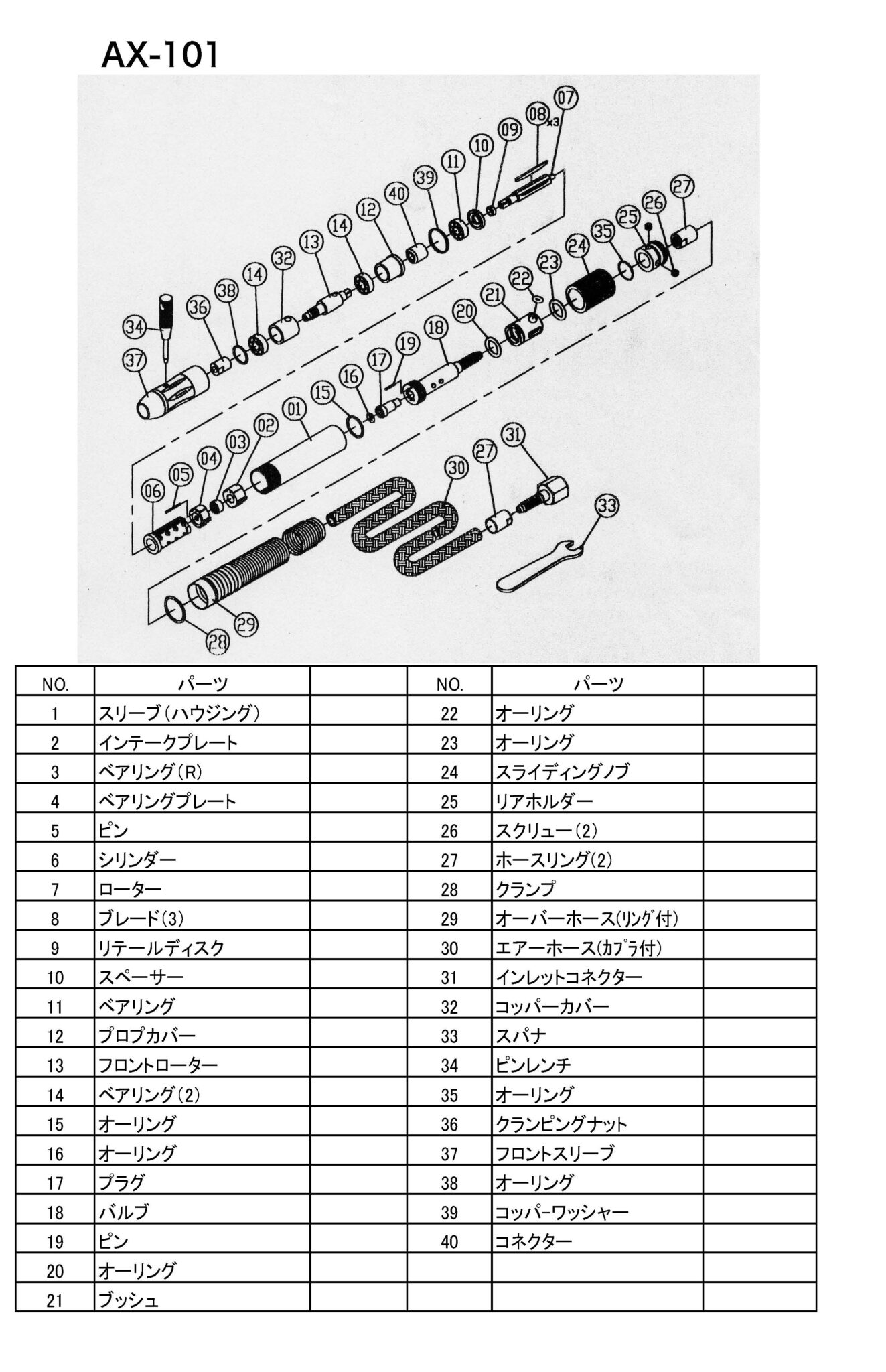 AX-101

07
08 x3
09
10
11
39
40
12
14
13
32
14
38
36
34
37
27
26
25
35
24
23
22
21
20
18
19
17
16
15
01
02
03
04
05
06
31
27
30
33
29
28

| NO. | パーツ | | NO. | パーツ | |
|---|---|---|---|---|---|
| 1 | スリーブ(ハウジング) | | 22 | オーリング | |
| 2 | インテークプレート | | 23 | オーリング | |
| 3 | ベアリング(R) | | 24 | スライディングノブ | |
| 4 | ベアリングプレート | | 25 | リアホルダー | |
| 5 | ピン | | 26 | スクリュー(2) | |
| 6 | シリンダー | | 27 | ホースリング(2) | |
| 7 | ローター | | 28 | クランプ | |
| 8 | ブレード(3) | | 29 | オーバーホース(リング付) | |
| 9 | リテールディスク | | 30 | エアーホース(カプラ付) | |
| 10 | スペーサー | | 31 | インレットコネクター | |
| 11 | ベアリング | | 32 | コッパーカバー | |
| 12 | プロプカバー | | 33 | スパナ | |
| 13 | フロントローター | | 34 | ピンレンチ | |
| 14 | ベアリング(2) | | 35 | オーリング | |
| 15 | オーリング | | 36 | クランピングナット | |
| 16 | オーリング | | 37 | フロントスリーブ | |
| 17 | プラグ | | 38 | オーリング | |
| 18 | バルブ | | 39 | コッパーワッシャー | |
| 19 | ピン | | 40 | コネクター | |
| 20 | オーリング | | | | |
| 21 | ブッシュ | | | | |